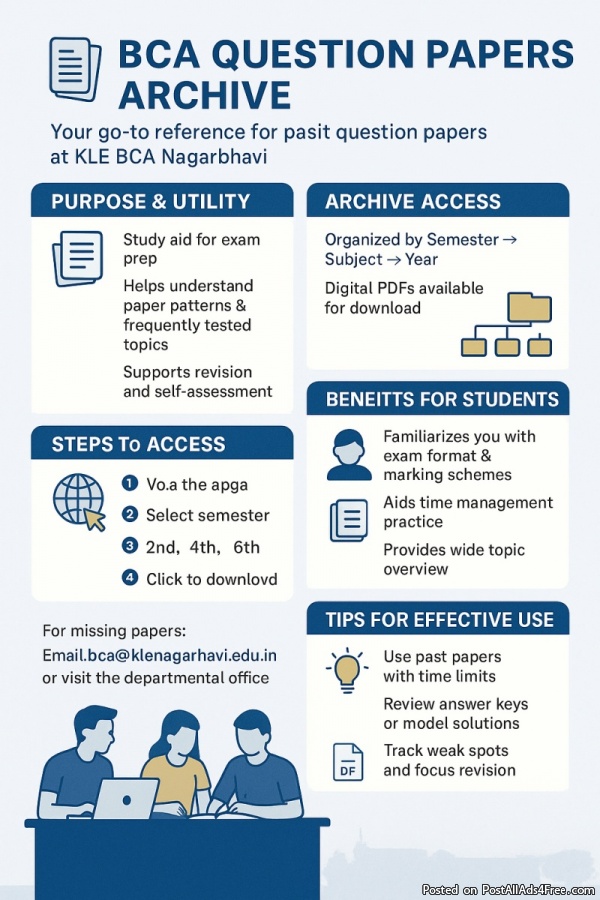 BCA QUESTION PAPERS ARCHIVE

Your go-to reference for pasit question papers at KLE BCA Nagarbhavi

PURPOSE & UTILITY

Study aid for exam prep

Helps understand paper patterns & frequently tested topics

Supports revision and self-assessment

STEPS To ACCESS

1 Vo.a the apga

2 Select semester

3 2nd, 4th, 6th

4 Click to downlovd

For missing papers:
Email.bca@klenagarhavi.edu.in or visit the departmental office

ARCHIVE ACCESS

Organized by Semester → Subject → Year

Digital PDFs available for download

BENEITTS FOR STUDENTS

Familiarizes you with exam format & marking schemes

Aids time management practice

Provides wide topic overview

TIPS FOR EFFECTIVE USE

Use past papers with time limits

Review answer keys or model solutions

DF

Track weak spots and focus revision

Posted on PostAllAds4Free.com